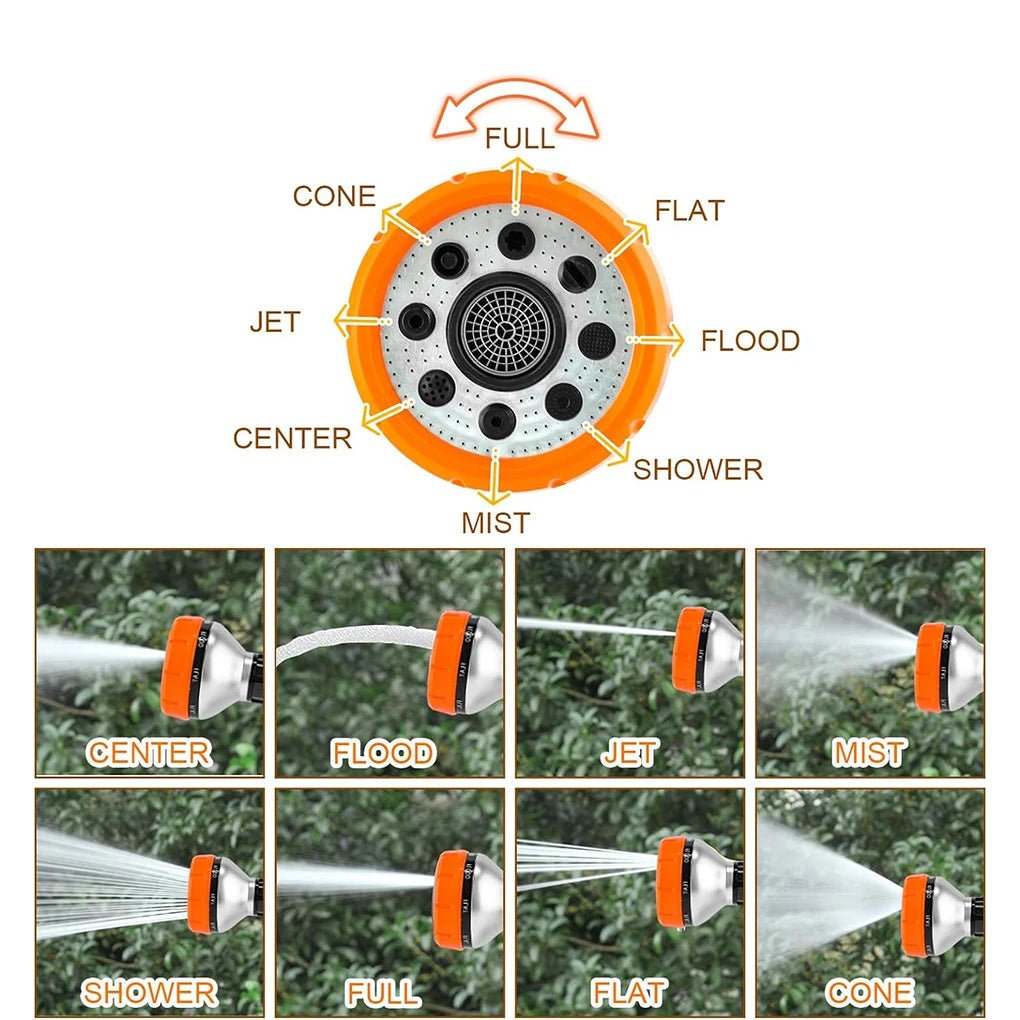 FULL
CONE
FLAT
JET
FLOOD
CENTER
SHOWER
MIST

CENTER
FLOOD
JET
MIST
SHOWER
FULL
FLAT
CONE