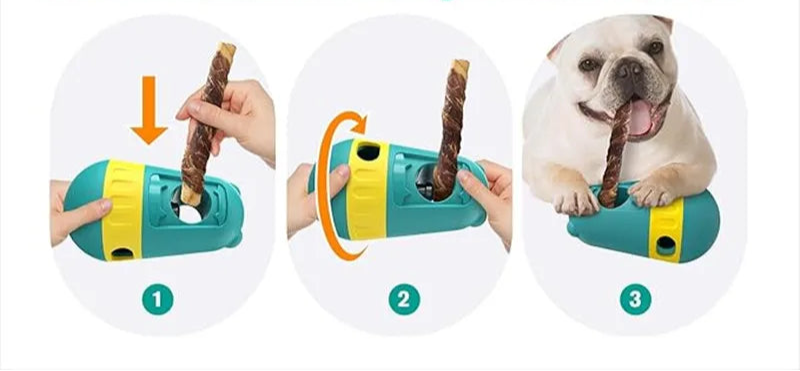 1

2

3