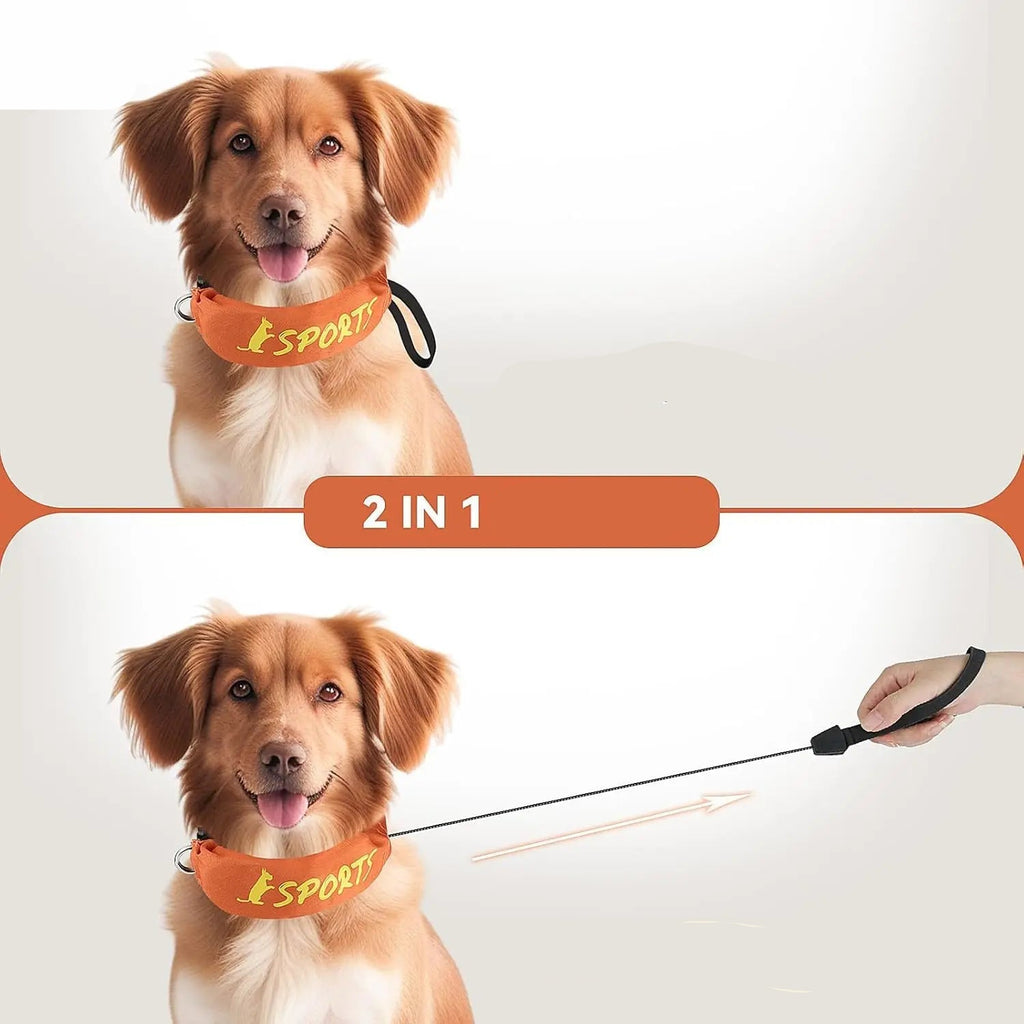 SPORTS

2 IN 1

SPORTS