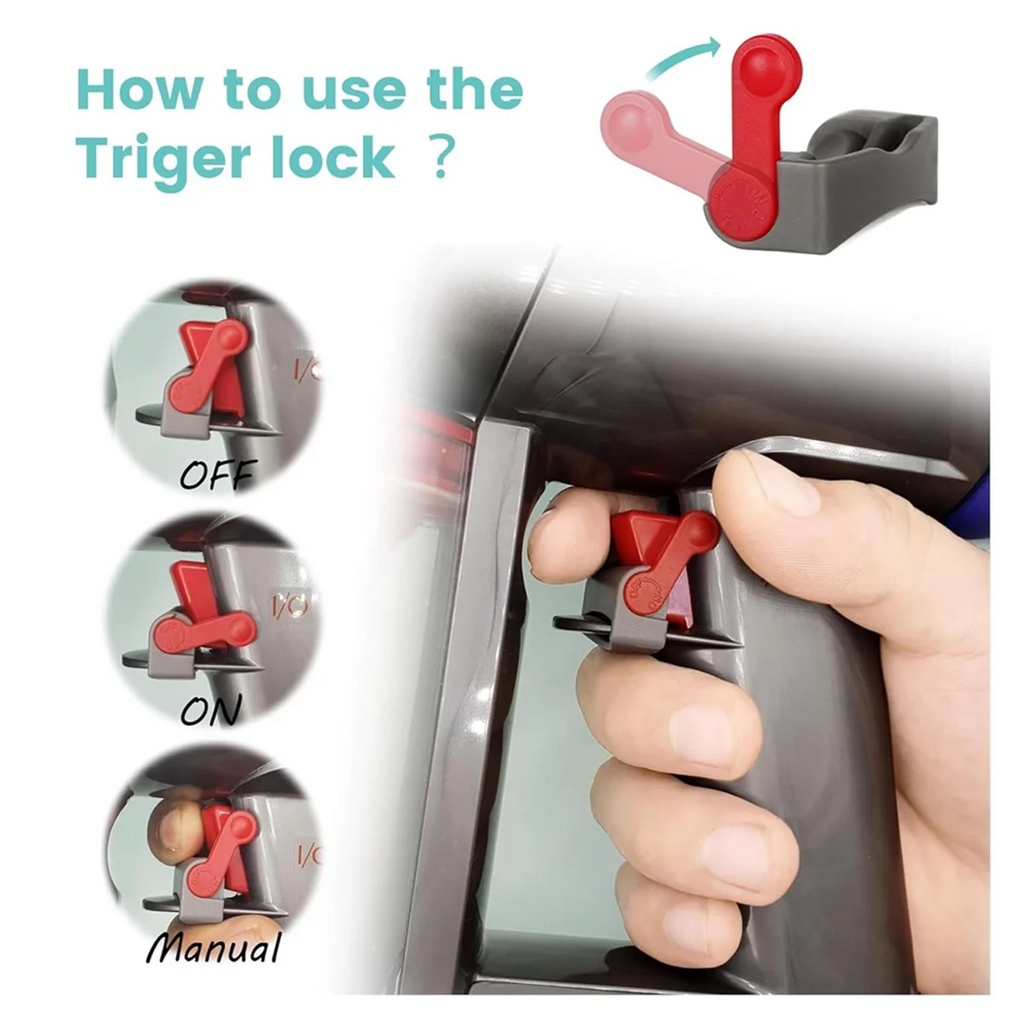 How to use the Triger lock ?

I/O

OFF

I/O

ON

I/O

Manual