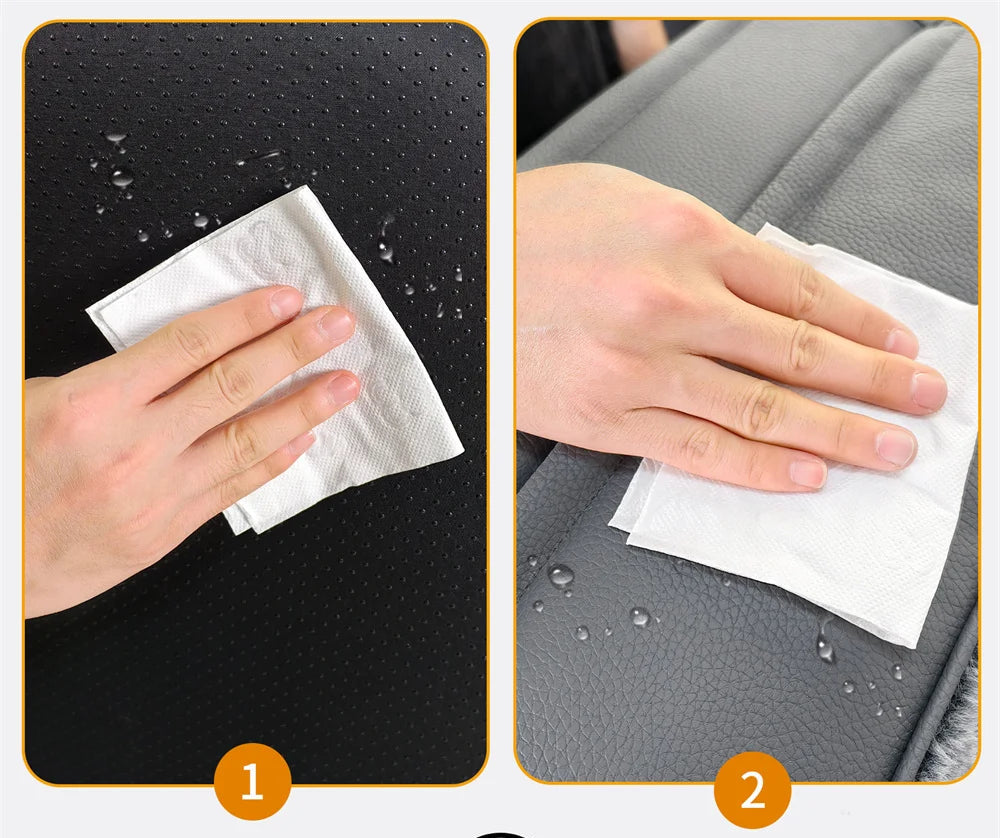 1

2